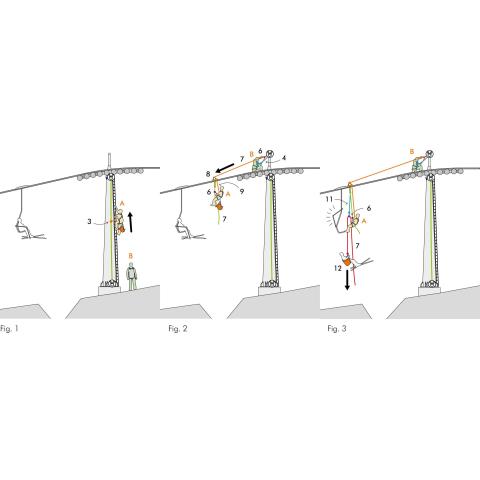 A
3
B
Fig. 1

7 B 6
4
8
6 A 9
7
Fig. 2

B
11
6
A
7
12
Fig. 3