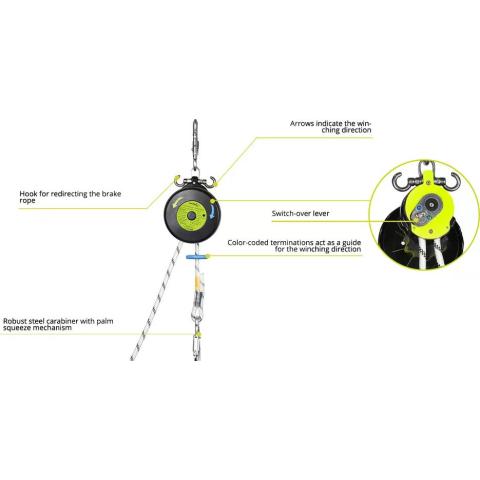 Arrows indicate the winching direction

Hook for redirecting the brake rope

Switch-over lever

Color-coded terminations act as a guide for the winching direction

Robust steel carabiner with palm squeeze mechanism