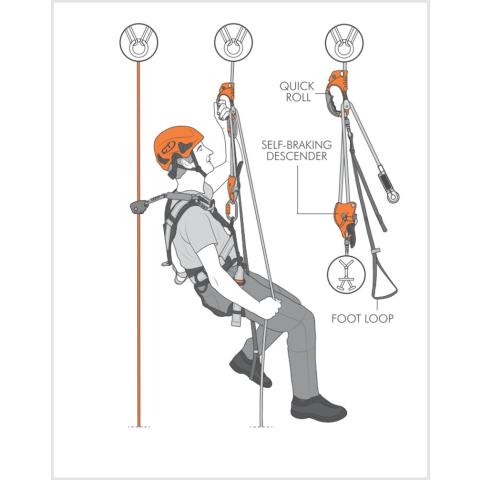 QUICK ROLL

SELF-BRAKING DESCENDER

FOOT LOOP