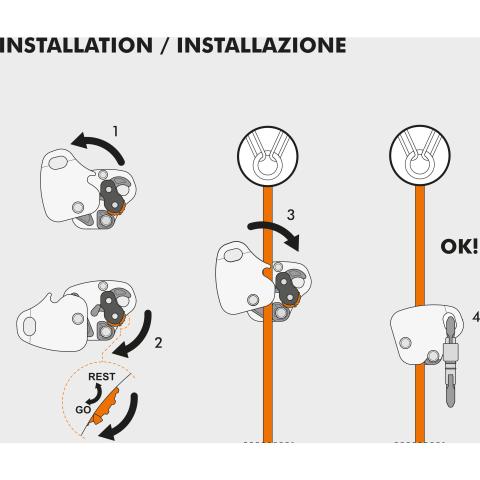 INSTALLATION / INSTALLAZIONE

1

2

REST

GO

3

OK!

4