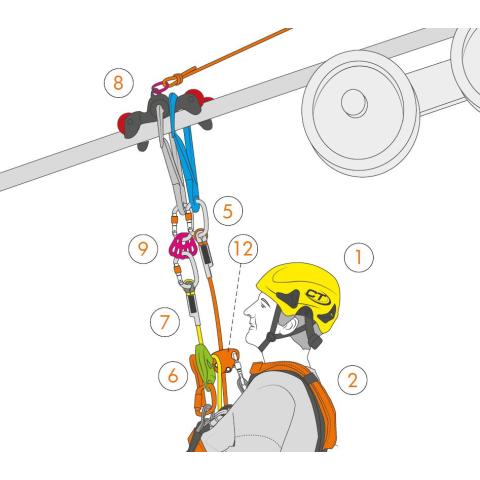 8

5

9

12

1

CT

7

6

2