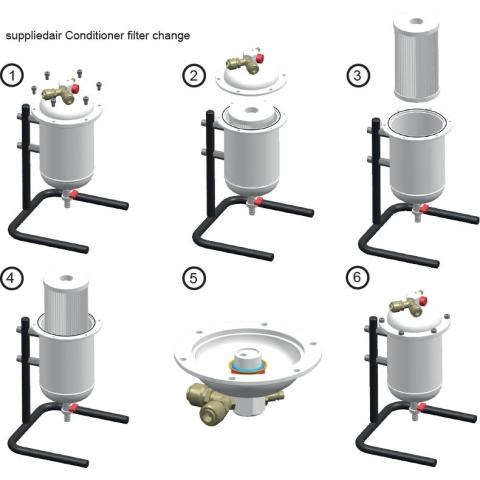 suppliedair Conditioner filter change

1

2

3

4

5

6