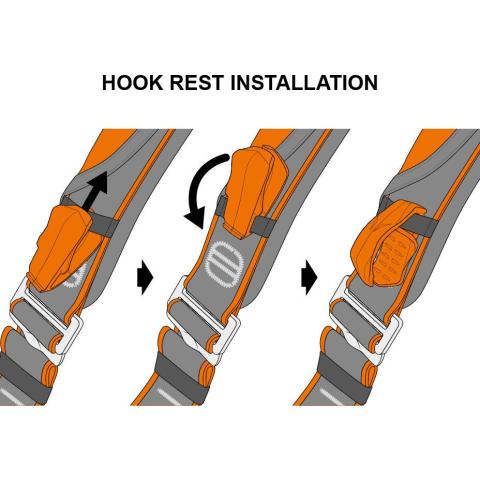 HOOK REST INSTALLATION