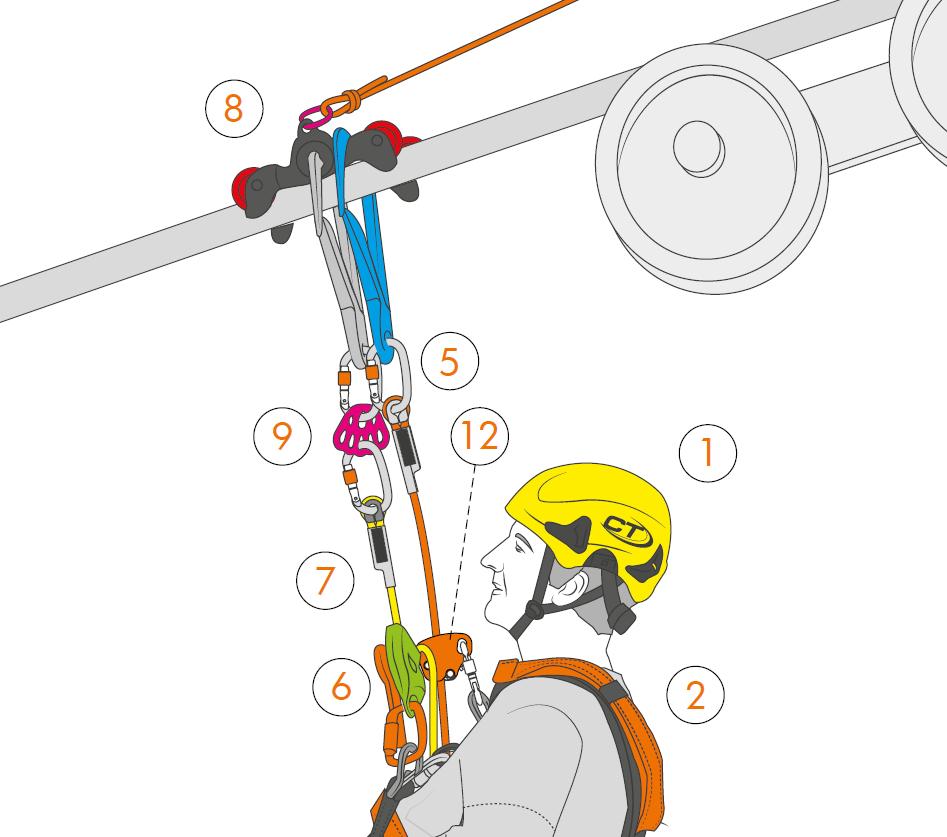 8
5
9
12
1
CT
7
6
2