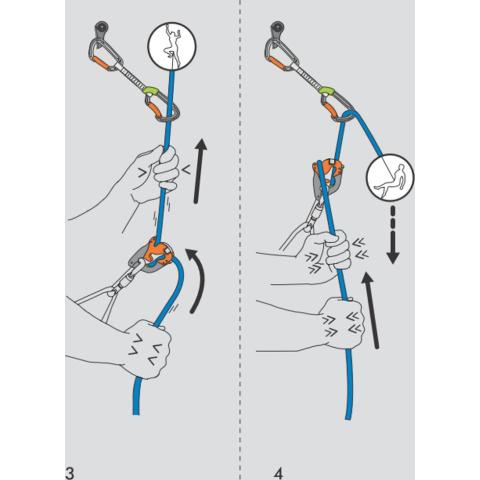 3

4