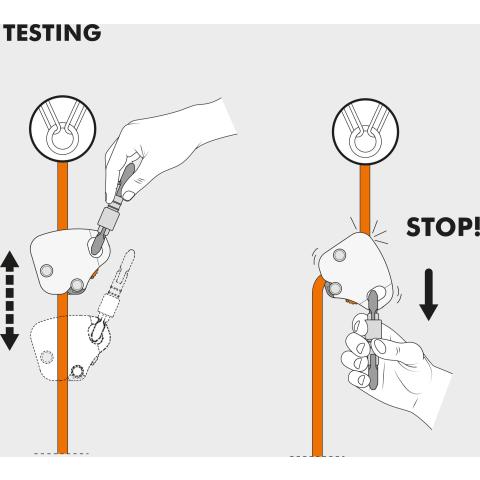 TESTING

STOP!